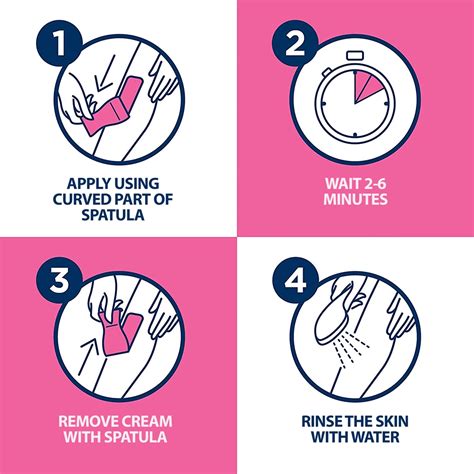 1

APPLY USING CURVED PART OF SPATULA

2

WAIT 2-6 MINUTES

3

REMOVE CREAM WITH SPATULA

4

RINSE THE SKIN WITH WATER