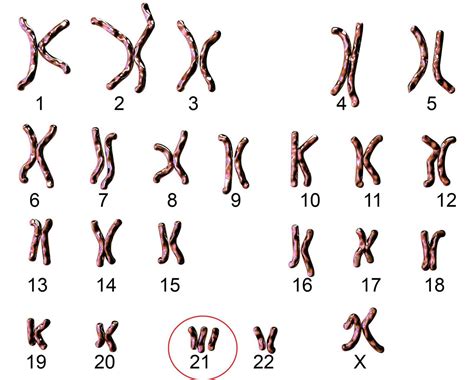 1 2 3 4 5
6 7 8 9 10 11 12
13 14 15 16 17 18
19 20 21 22 X