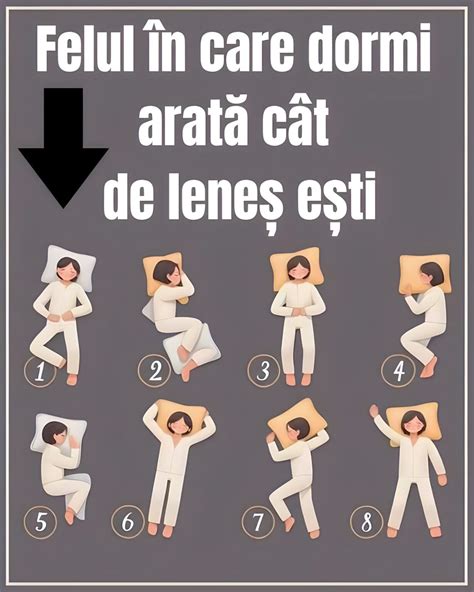 Felul în care dormi arată cât de leneș ești

1

2

3

4

5

6

7

8