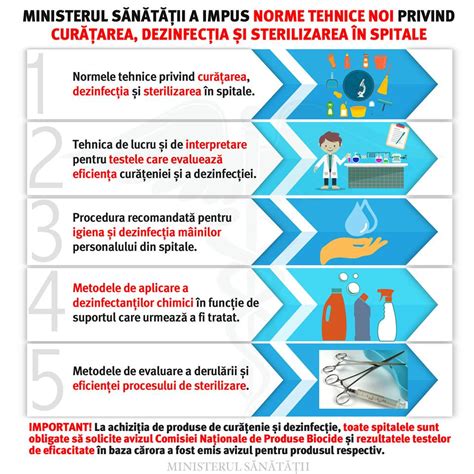 MINISTERUL SĂNĂTĂȚII A IMPUS NORME TEHNICE NOI PRIVIND CURĂȚAREA, DEZINFECȚIA ȘI STERILIZAREA ÎN SPITALE

1

Normele tehnice privind curățarea, dezinfecția și sterilizarea în spitale.

2

Tehnica de lucru și de interpretare pentru testele care evaluează eficiența curățeniei și a dezinfecției.

3

Procedura recomandată pentru igiena și dezinfecția mâinilor personalului din spitale.

4

Metodele de aplicare a dezinfectanților chimici în funcție de suportul care urmează a fi tratat.

5

Metodele de evaluare a derulării și eficienței procesului de sterilizare.

IMPORTANT! La achiziția de produse de curățenie și dezinfecție, toate spitalele sunt obligate să solicite avizul Comisiei Naționale de Produse Biocide și rezultatele testelor de eficacitate în baza cărora a fost emis avizul pentru produsul respectiv.

MINISTERUL SĂNĂTĂȚII